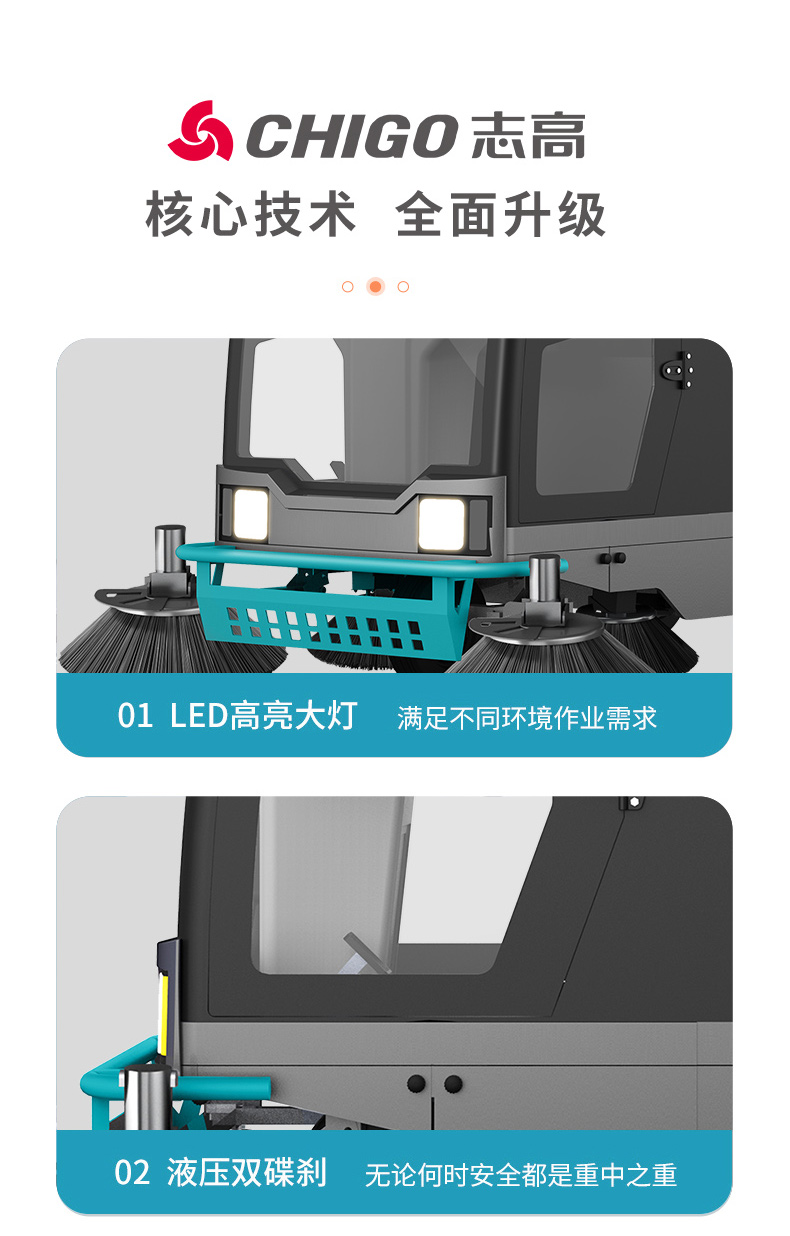 CHIGO 志高

核心技术 全面升级

01 LED高亮大灯 满足不同环境作业需求

02 液压双碟刹 无论何时安全都是重中之重